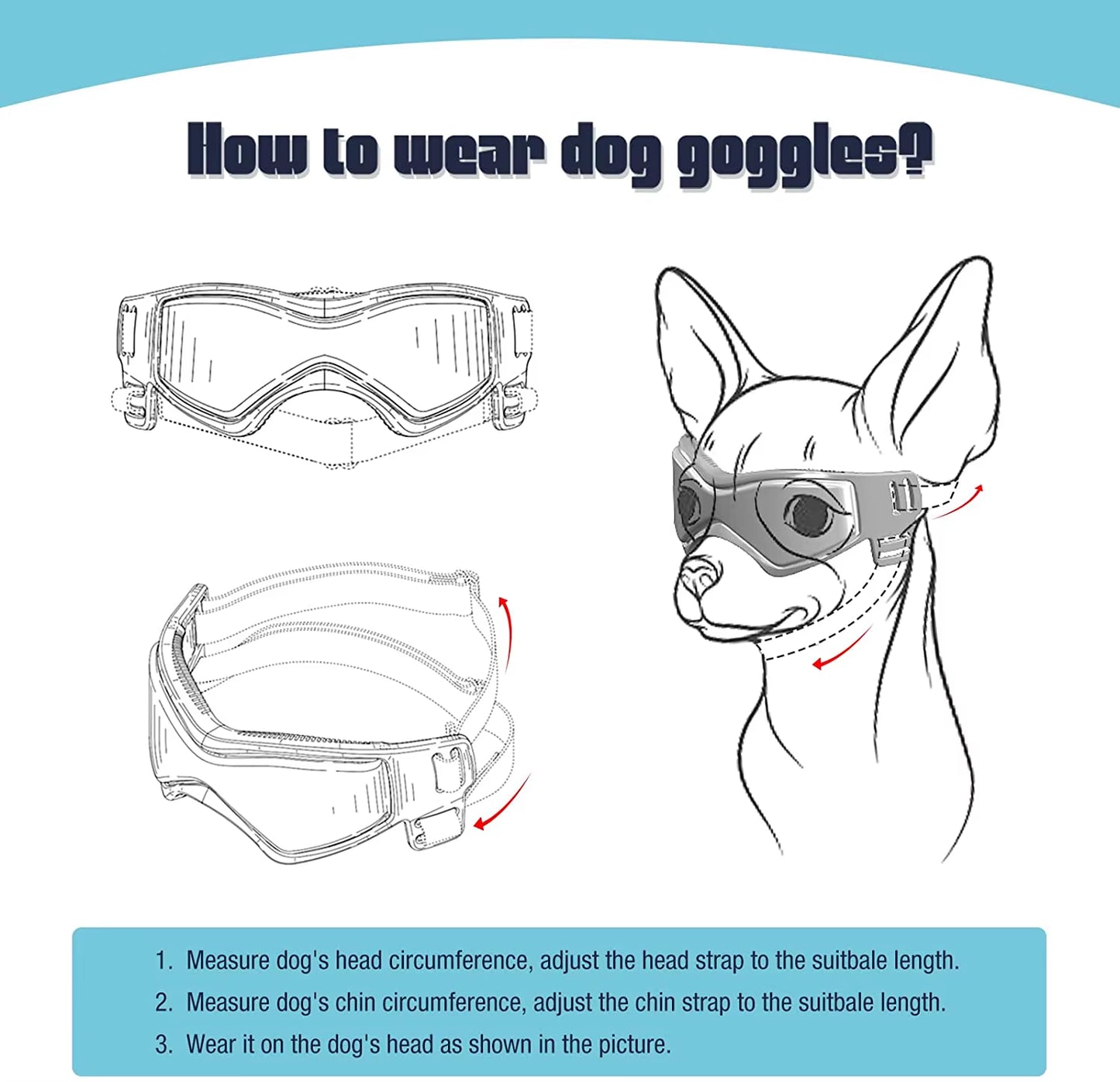 How to wear dog goggles?

1. Measure dog's head circumference, adjust the head strap to the suitbale length.
2. Measure dog's chin circumference, adjust the chin strap to the suitbale length.
3. Wear it on the dog's head as shown in the picture.